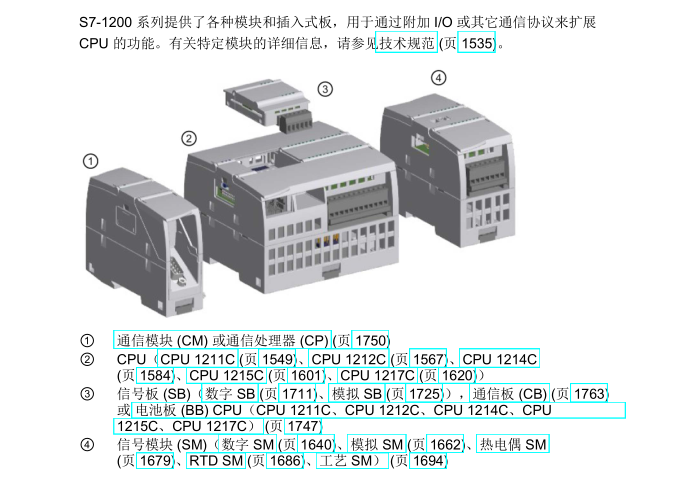 S7-1200 系列提供了各种模块和插入式板，用于通过附加 I/O 或其它通信协议来扩展 CPU 的功能。有关特定模块的详细信息，请参见技术规范 (页 1535)。

③

④

②

①

① 通信模块 (CM) 或通信处理器 (CP) (页 1750)

② CPU（CPU 1211C (页 1549)、CPU 1212C (页 1567)、CPU 1214C (页 1584)、CPU 1215C (页 1601)、CPU 1217C (页 1620)）

③ 信号板 (SB)（数字 SB (页 1711)、模拟 SB (页 1725)），通信板 (CB) (页 1763) 或 电池板 (BB) CPU（CPU 1211C、CPU 1212C、CPU 1214C、CPU 1215C、CPU 1217C）(页 1747)

④ 信号模块 (SM)（数字 SM (页 1640)、模拟 SM (页 1662)、热电偶 SM (页 1679)、RTD SM (页 1686)、工艺 SM）(页 1694)